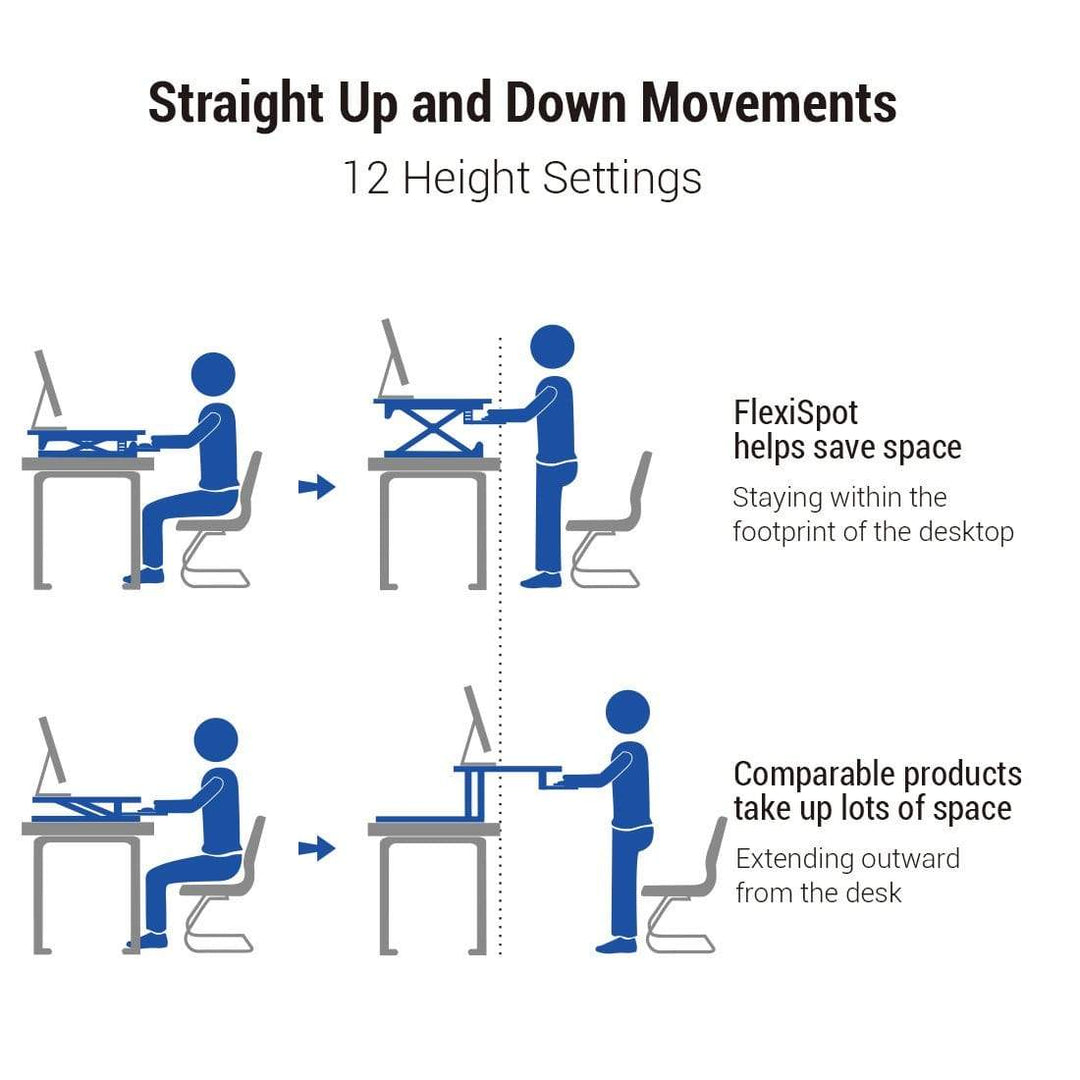 Straight Up and Down Movements

12 Height Settings

FlexiSpot helps save space

Staying within the footprint of the desktop

Comparable products take up lots of space

Extending outward from the desk